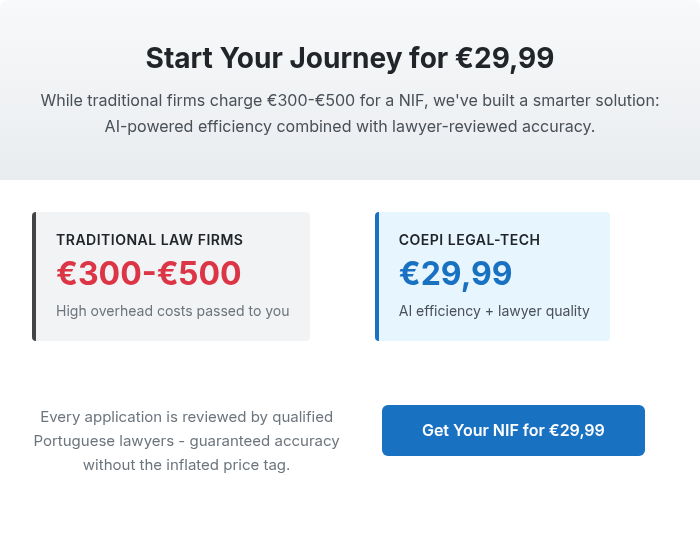 Start Your Journey for €29,99

While traditional firms charge €300-€500 for a NIF, we've built a smarter solution: AI-powered efficiency combined with lawyer-reviewed accuracy.

TRADITIONAL LAW FIRMS
€300-€500
High overhead costs passed to you

COEPI LEGAL-TECH
€29,99
AI efficiency + lawyer quality

Every application is reviewed by qualified Portuguese lawyers - guaranteed accuracy without the inflated price tag.

Get Your NIF for €29,99