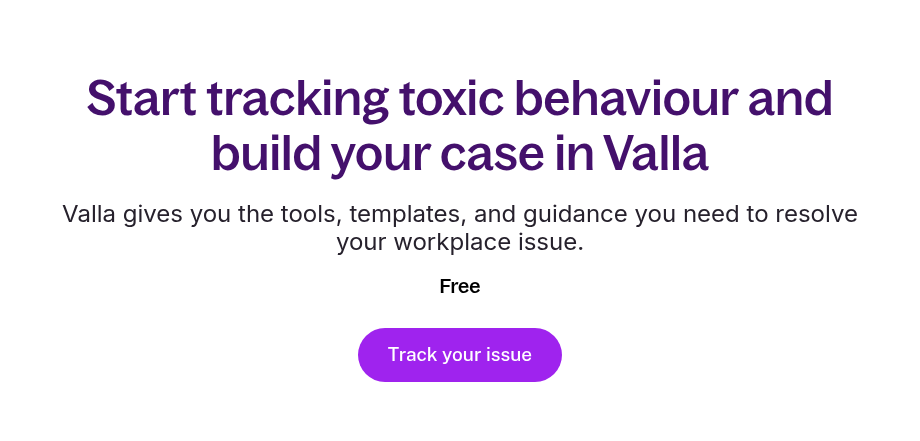 Start tracking toxic behaviour and build your case in Valla

Valla gives you the tools, templates, and guidance you need to resolve your workplace issue.

Free

Track your issue