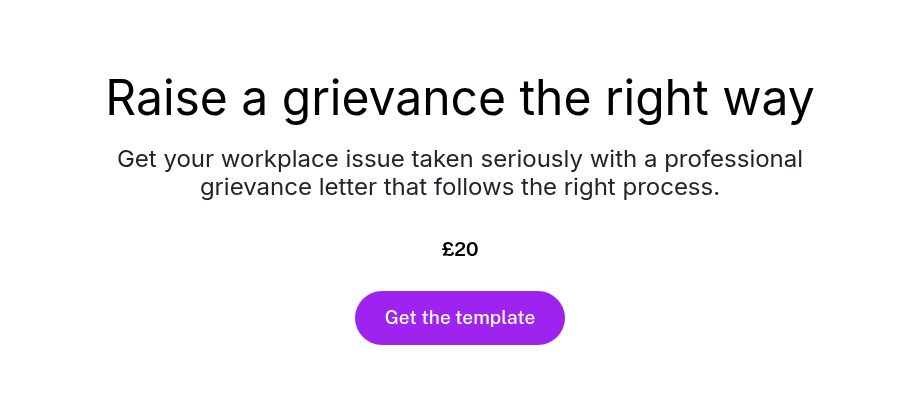 Raise a grievance the right way

Get your workplace issue taken seriously with a professional grievance letter that follows the right process.

£20

Get the template